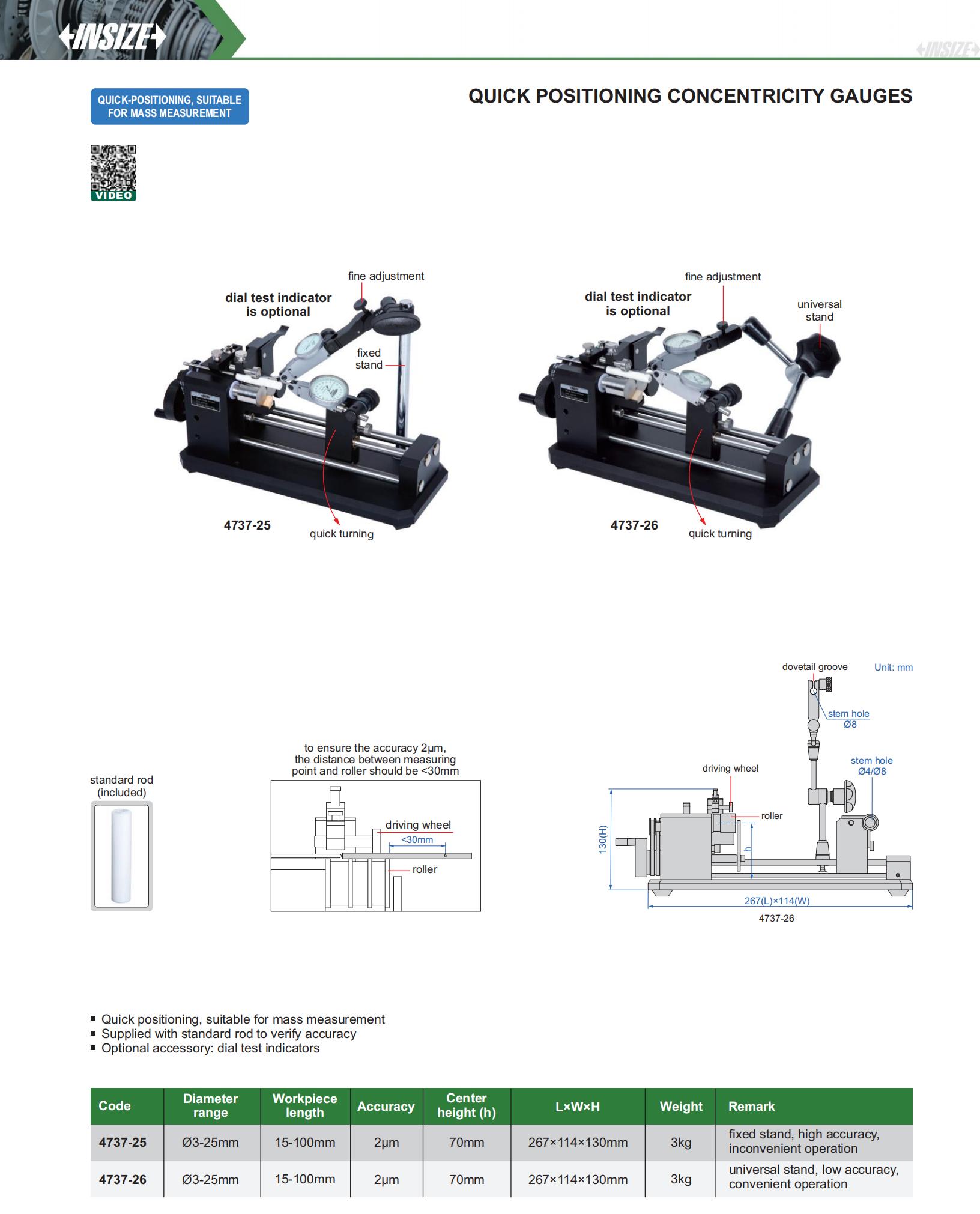 INSIZE

INSIZE

QUICK-POSITIONING, SUITABLE FOR MASS MEASUREMENT

QUICK POSITIONING CONCENTRICITY GAUGES

VIDEO

fine adjustment
dial test indicator is optional
fixed stand
4737-25
quick turning

fine adjustment
dial test indicator is optional
universal stand
4737-26
quick turning

standard rod (included)

to ensure the accuracy 2μm, the distance between measuring point and roller should be <30mm
driving wheel
<30mm
roller

dovetail groove
Unit: mm
stem hole Ø8
stem hole Ø4/Ø8
driving wheel
roller
130(H)
h
267(L)×114(W)
4737-26

■ Quick positioning, suitable for mass measurement
■ Supplied with standard rod to verify accuracy
■ Optional accessory: dial test indicators

| Code | Diameter range | Workpiece length | Accuracy | Center height (h) | L×W×H | Weight | Remark |
|---|---|---|---|---|---|---|---|
| 4737-25 | Ø3-25mm | 15-100mm | 2μm | 70mm | 267×114×130mm | 3kg | fixed stand, high accuracy, inconvenient operation |
| 4737-26 | Ø3-25mm | 15-100mm | 2μm | 70mm | 267×114×130mm | 3kg | universal stand, low accuracy, convenient operation |